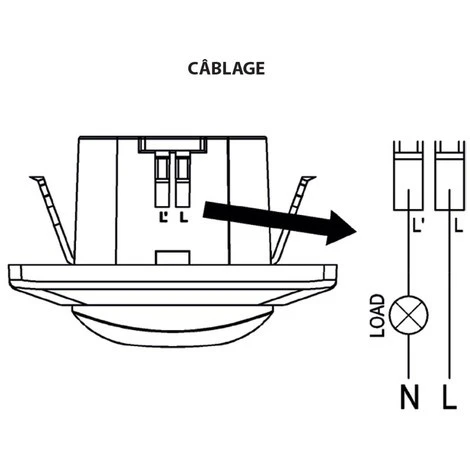 CÂBLAGE

L' L

L' L

LOAD

N L