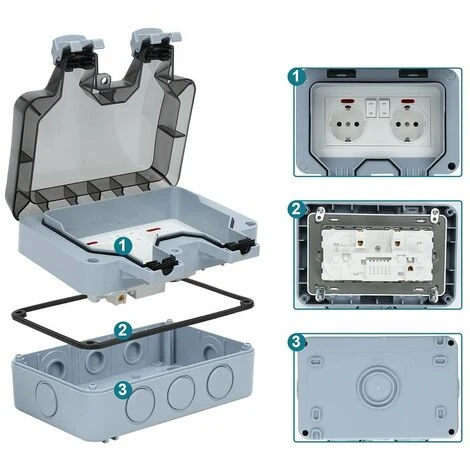 1
2
3
1
2
3