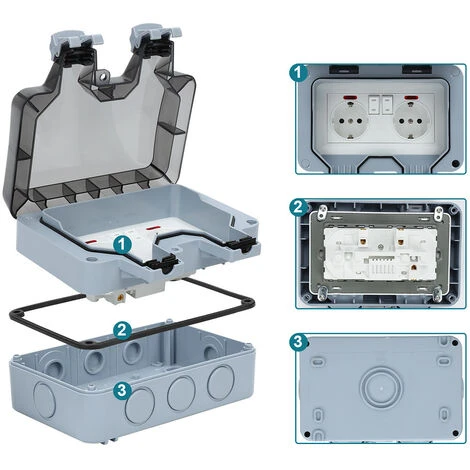 1
2
3
1
2
3