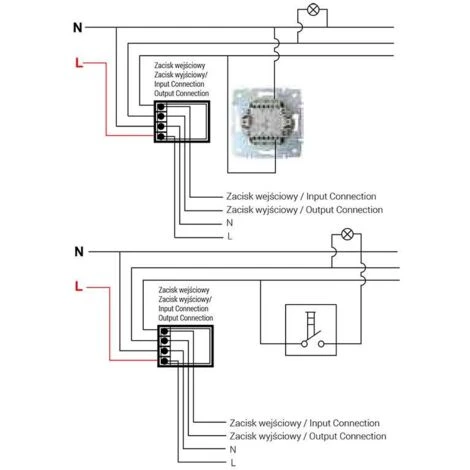 N

L

Zacisk wejściowy
Zacisk wyjściowy/
Input Connection
Output Connection

Zacisk wejściowy / Input Connection
Zacisk wyjściowy / Output Connection
N
L

N

L

Zacisk wejściowy
Zacisk wyjściowy/
Input Connection
Output Connection

Zacisk wejściowy / Input Connection
Zacisk wyjściowy / Output Connection
N
L